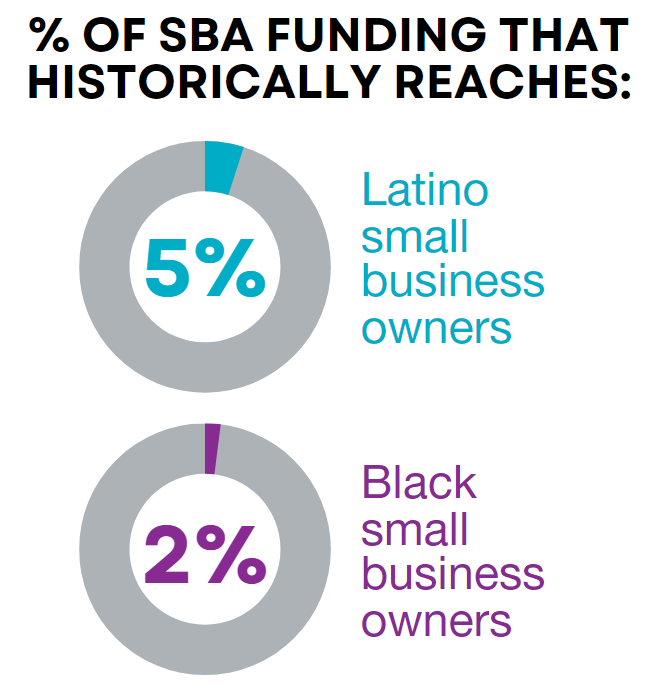 % OF SBA FUNDING THAT HISTORICALLY REACHES:

5%

Latino small business owners

2%

Black small business owners