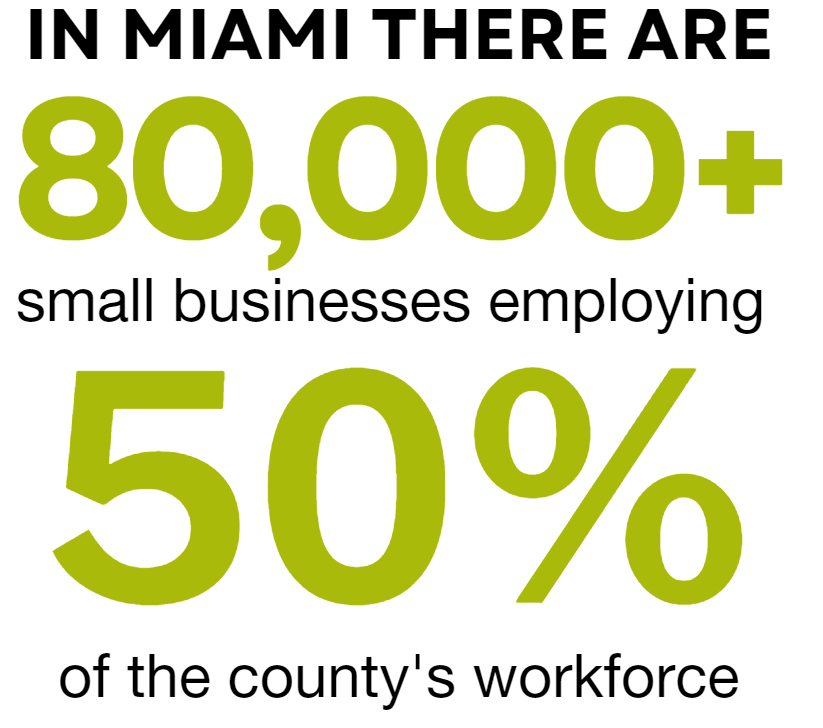 IN MIAMI THERE ARE

80,000+

small businesses employing

50%

of the county's workforce