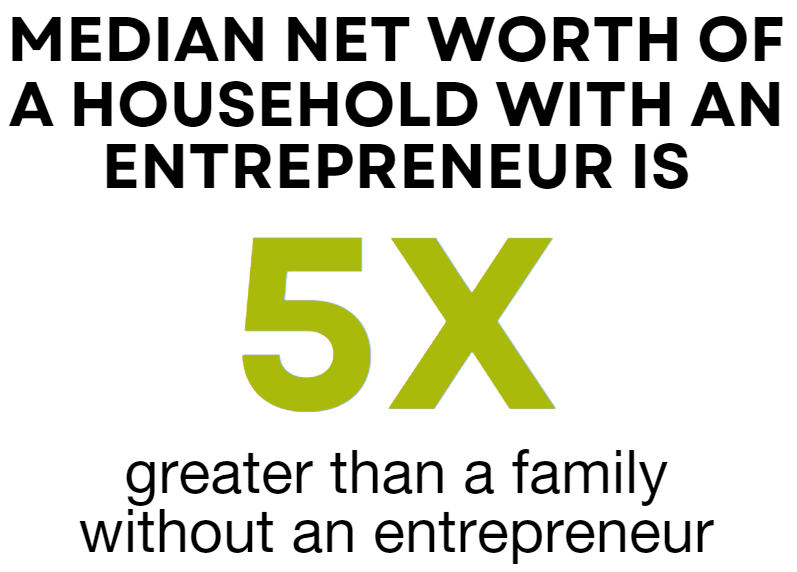 MEDIAN NET WORTH OF A HOUSEHOLD WITH AN ENTREPRENEUR IS

5X

greater than a family without an entrepreneur